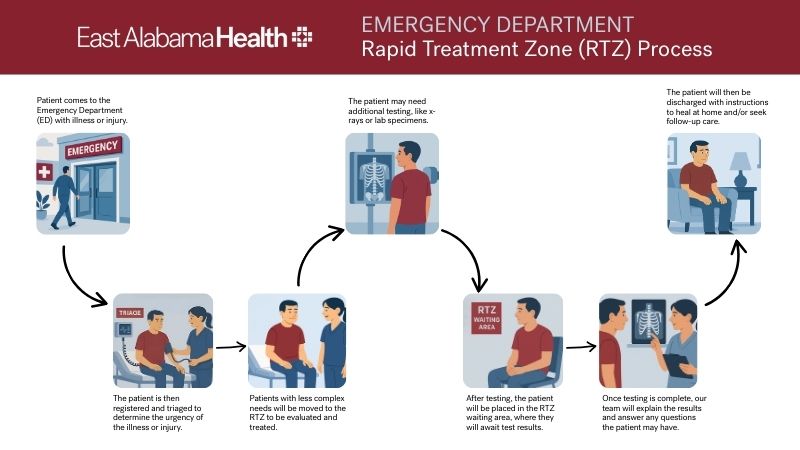 East Alabama Health

EMERGENCY DEPARTMENT
Rapid Treatment Zone (RTZ) Process

Patient comes to the Emergency Department (ED) with illness or injury.

EMERGENCY

TRIAGE

The patient is then registered and triaged to determine the urgency of the illness or injury.

Patients with less complex needs will be moved to the RTZ to be evaluated and treated.

The patient may need additional testing, like x-rays or lab specimens.

RTZ WAITING AREA

After testing, the patient will be placed in the RTZ waiting area, where they will await test results.

Once testing is complete, our team will explain the results and answer any questions the patient may have.

The patient will then be discharged with instructions to heal at home and/or seek follow-up care.